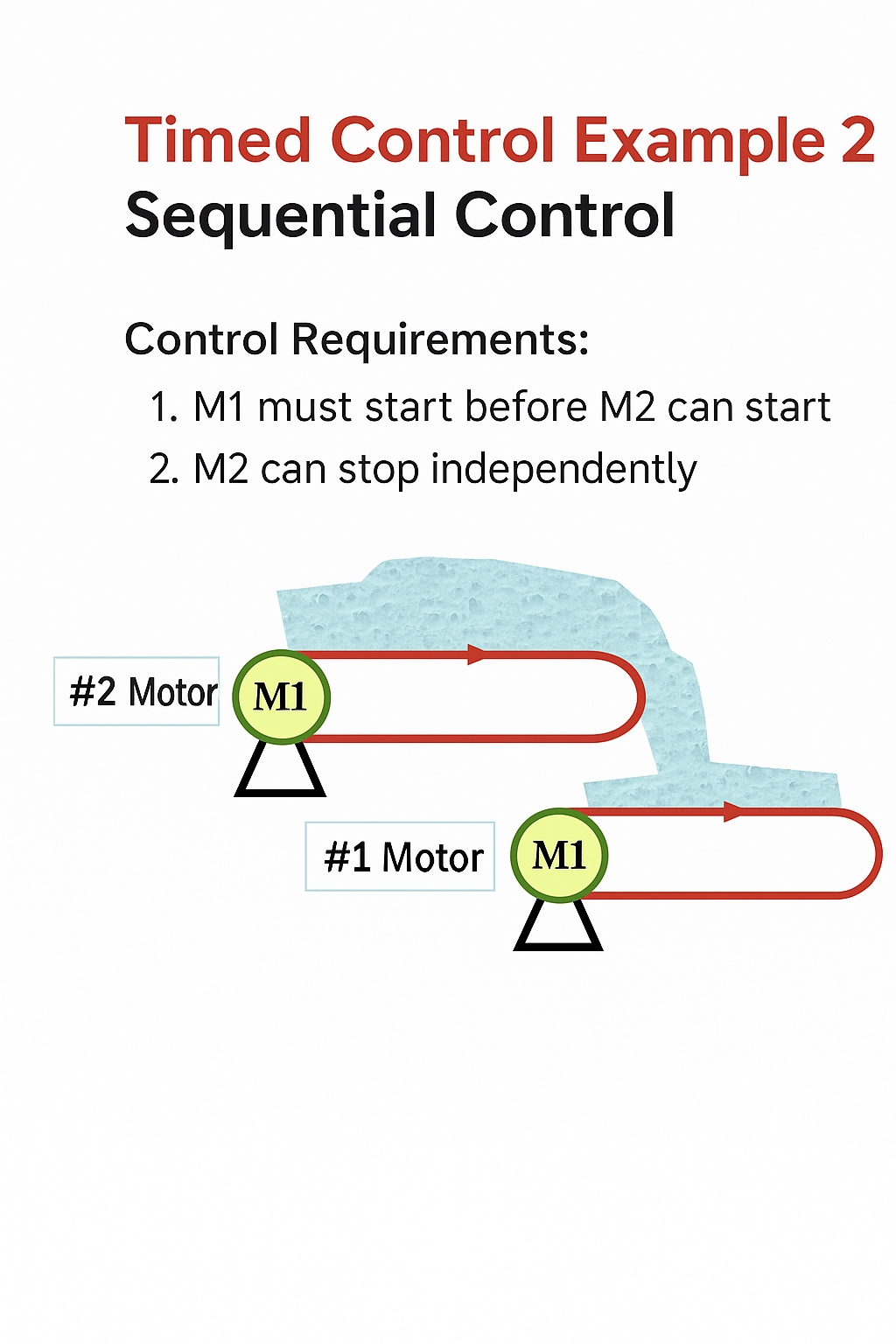 Timed Control Example 2
Sequential Control

Control Requirements:
1. M1 must start before M2 can start
2. M2 can stop independently

#2 Motor
M1

#1 Motor
M1