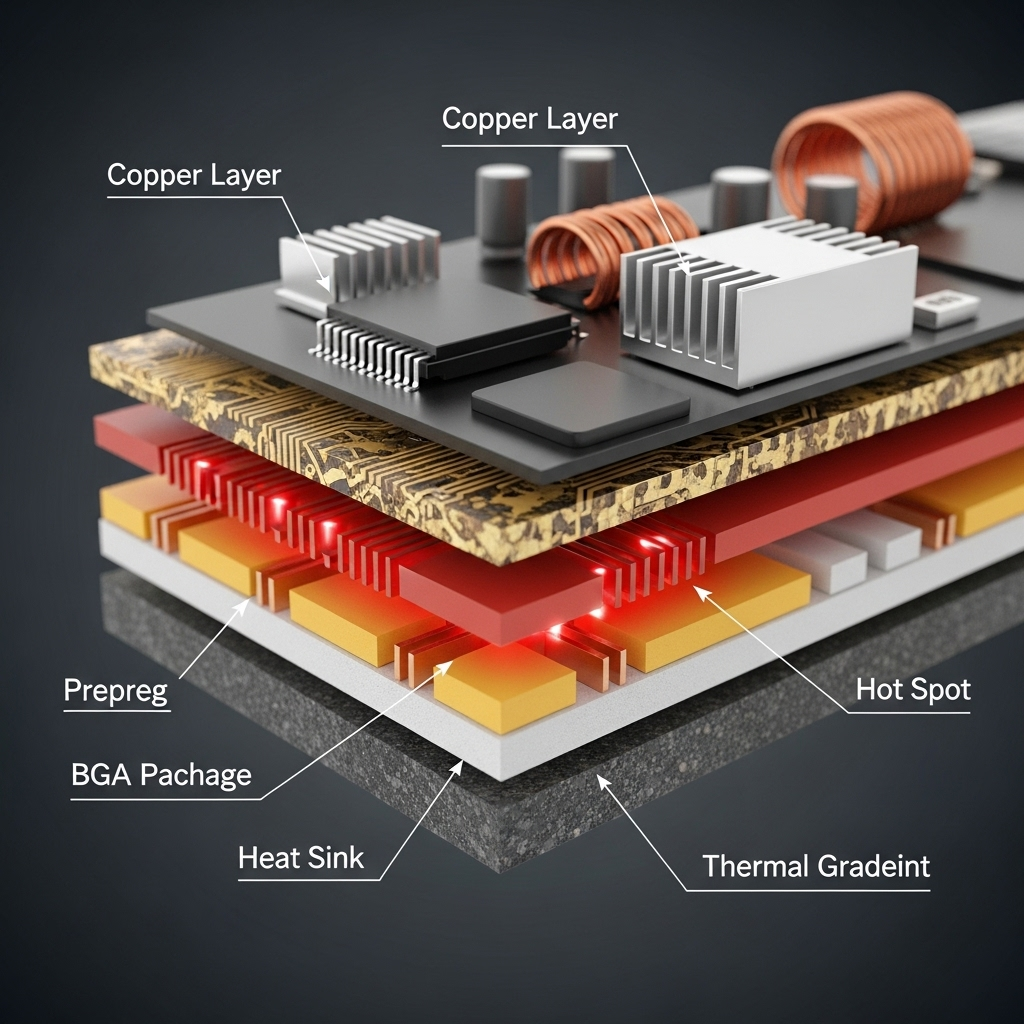 Copper Layer

Copper Layer

Prepreg

Hot Spot

BGA Pachage

Heat Sink

Thermal Gradeint