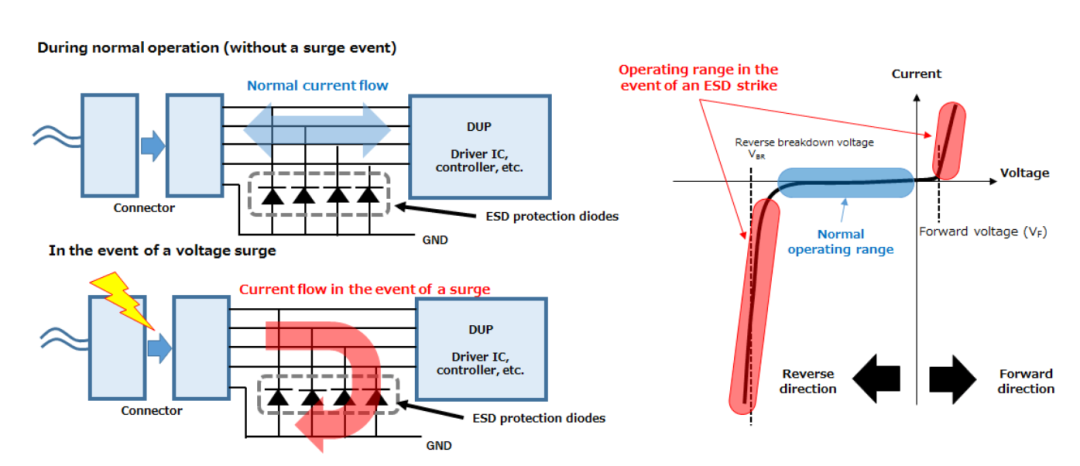 During normal operation (without a surge event)

Normal current flow

DUP

Driver IC, controller, etc.

Connector

ESD protection diodes

GND

In the event of a voltage surge

Current flow in the event of a surge

DUP

Driver IC, controller, etc.

Connector

ESD protection diodes

GND

Operating range in the event of an ESD strike

Current

Reverse breakdown voltage $V_{BR}$

Voltage

Normal operating range

Forward voltage ($V_F$)

Reverse direction

Forward direction