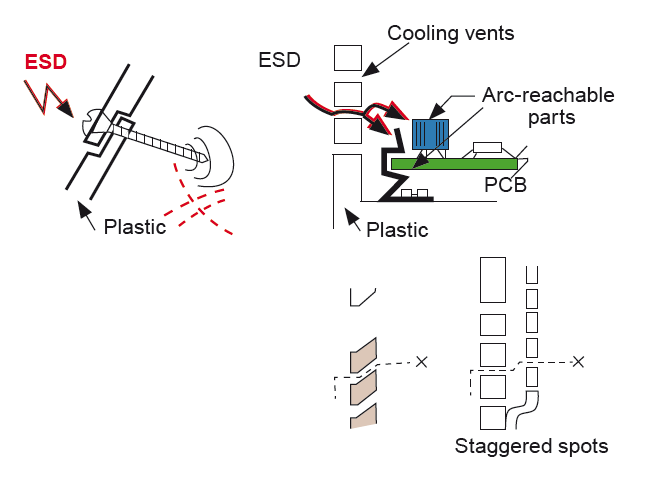 ESD

Plastic

Cooling vents

ESD

Arc-reachable parts

PCB

Plastic

Staggered spots