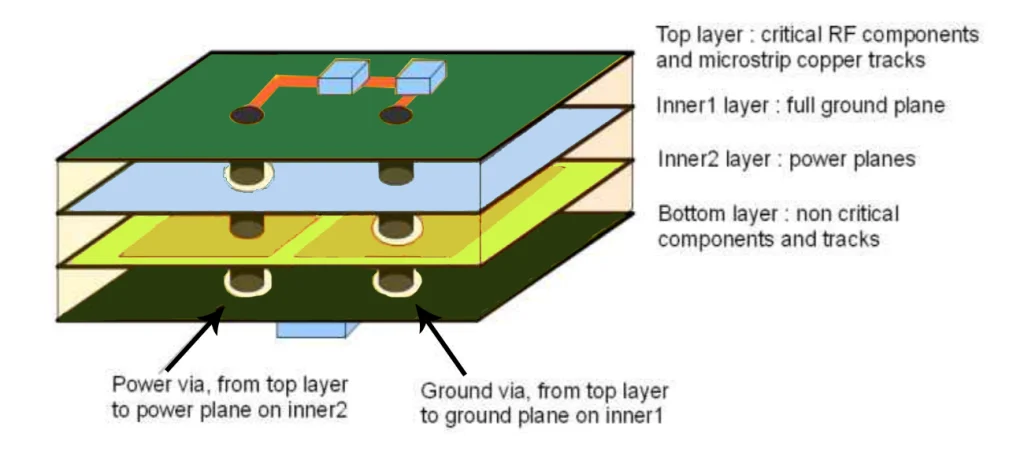 Top layer : critical RF components and microstrip copper tracks

Inner1 layer : full ground plane

Inner2 layer : power planes

Bottom layer : non critical components and tracks

Power via, from top layer to power plane on inner2

Ground via, from top layer to ground plane on inner1